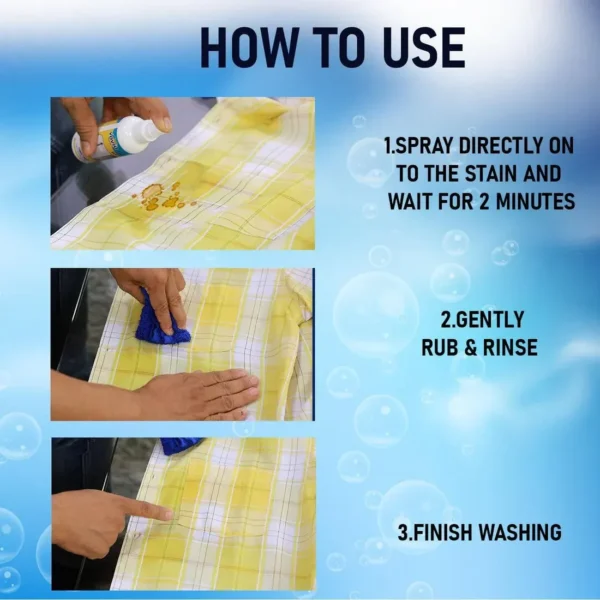 HOW TO USE

1.SPRAY DIRECTLY ON TO THE STAIN AND WAIT FOR 2 MINUTES

2.GENTLY RUB & RINSE

3.FINISH WASHING